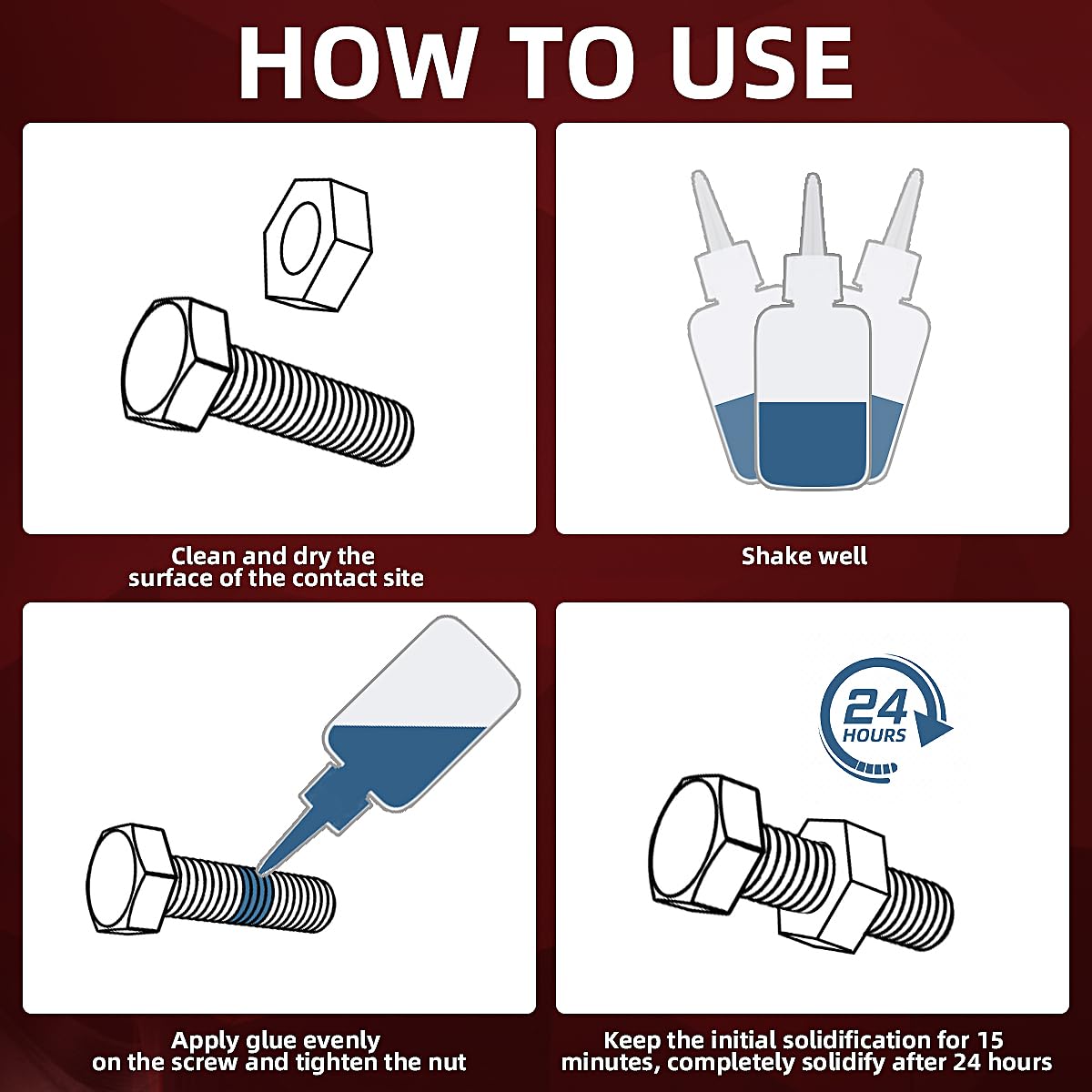 HOW TO USE

Clean and dry the surface of the contact site

Shake well

Apply glue evenly on the screw and tighten the nut

24 HOURS

Keep the initial solidification for 15 minutes, completely solidify after 24 hours