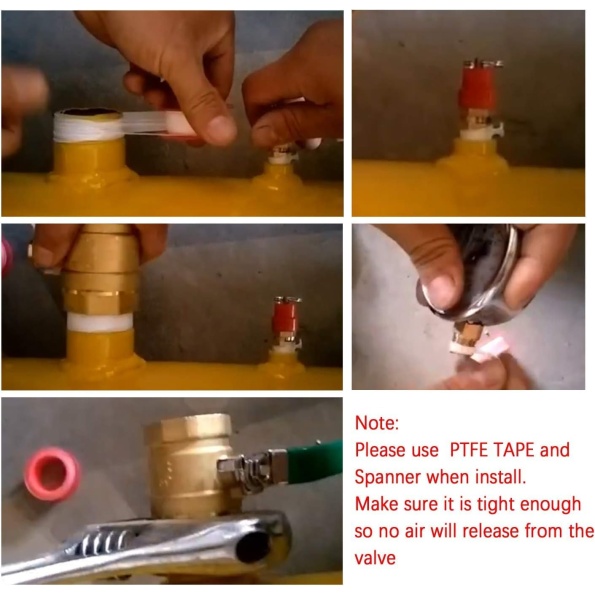 Note:
Please use PTFE TAPE and Spanner when install.
Make sure it is tight enough so no air will release from the valve