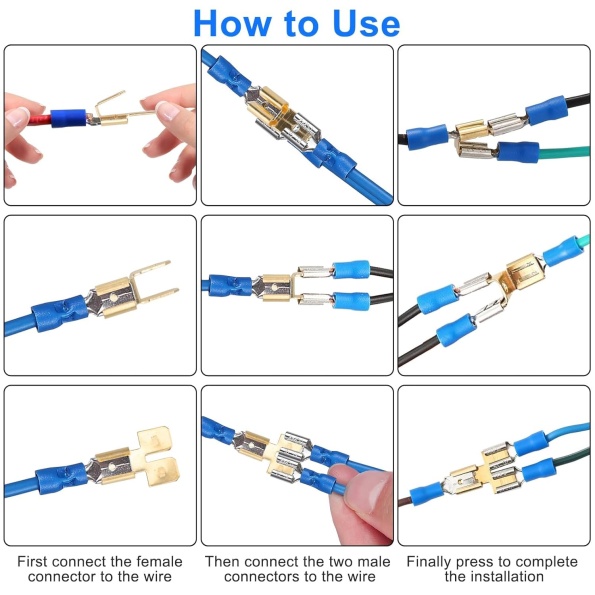 How to Use

First connect the female connector to the wire

Then connect the two male connectors to the wire

Finally press to complete the installation