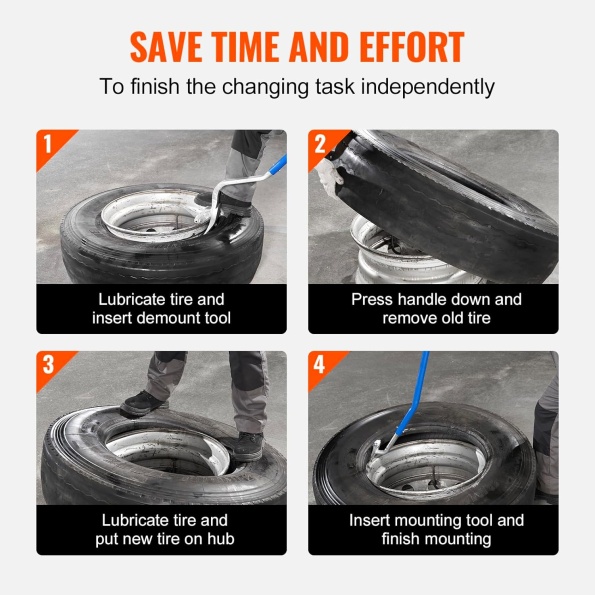 SAVE TIME AND EFFORT

To finish the changing task independently

1

Lubricate tire and insert demount tool

2

Press handle down and remove old tire

3

Lubricate tire and put new tire on hub

4

Insert mounting tool and finish mounting