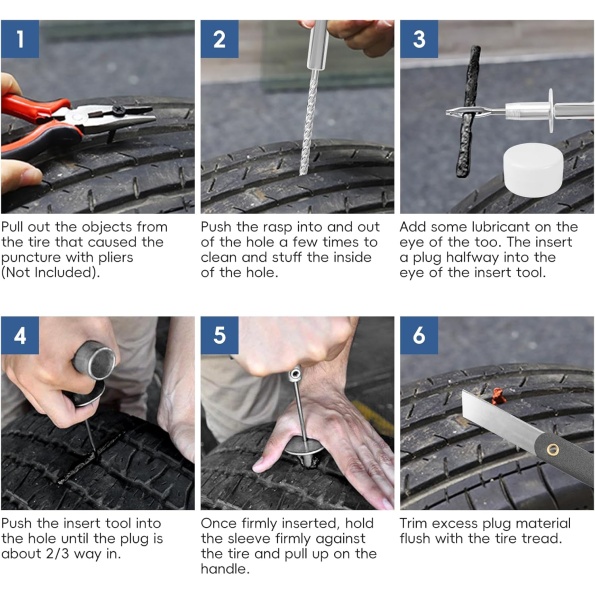 1

Pull out the objects from the tire that caused the puncture with pliers (Not Included).

2

Push the rasp into and out of the hole a few times to clean and stuff the inside of the hole.

3

Add some lubricant on the eye of the too. The insert a plug halfway into the eye of the insert tool.

4

Push the insert tool into the hole until the plug is about 2/3 way in.

5

Once firmly inserted, hold the sleeve firmly against the tire and pull up on the handle.

6

Trim excess plug material flush with the tire tread.