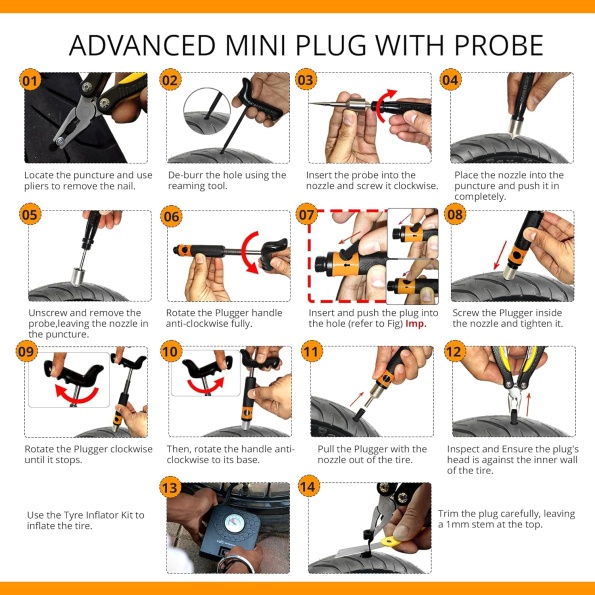 ADVANCED MINI PLUG WITH PROBE

01
Locate the puncture and use pliers to remove the nail.

02
De-burr the hole using the reaming tool.

03
Insert the probe into the nozzle and screw it clockwise.

04
Place the nozzle into the puncture and push it in completely.

05
Unscrew and remove the probe,leaving the nozzle in the puncture.

06
Rotate the Plugger handle anti-clockwise fully.

07
Insert and push the plug into the hole (refer to Fig) Imp.

08
Screw the Plugger inside the nozzle and tighten it.

09
Rotate the Plugger clockwise until it stops.

10
Then, rotate the handle anti-clockwise to its base.

11
Pull the Plugger with the nozzle out of the tire.

12
Inspect and Ensure the plug's head is against the inner wall of the tire.

13
Use the Tyre Inflator Kit to inflate the tire.

14
Trim the plug carefully, leaving a 1mm stem at the top.