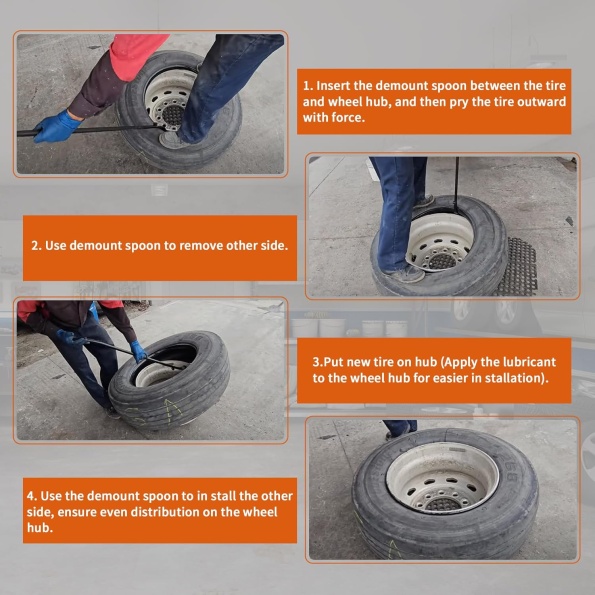 1. Insert the demount spoon between the tire and wheel hub, and then pry the tire outward with force.

2. Use demount spoon to remove other side.

3.Put new tire on hub (Apply the lubricant to the wheel hub for easier in stallation).

4. Use the demount spoon to in stall the other side, ensure even distribution on the wheel hub.