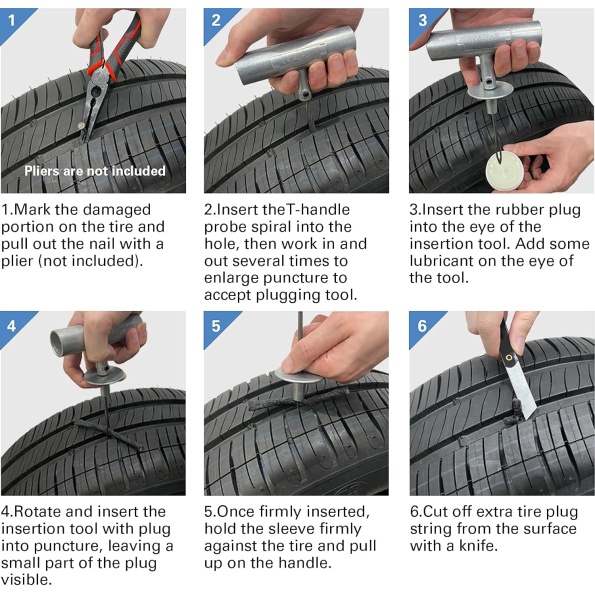 1

Pliers are not included

1.Mark the damaged portion on the tire and pull out the nail with a plier (not included).

2

2.Insert theT-handle probe spiral into the hole, then work in and out several times to enlarge puncture to accept plugging tool.

3

3.Insert the rubber plug into the eye of the insertion tool. Add some lubricant on the eye of the tool.

4

4.Rotate and insert the insertion tool with plug into puncture, leaving a small part of the plug visible.

5

5.Once firmly inserted, hold the sleeve firmly against the tire and pull up on the handle.

6

6.Cut off extra tire plug string from the surface with a knife.